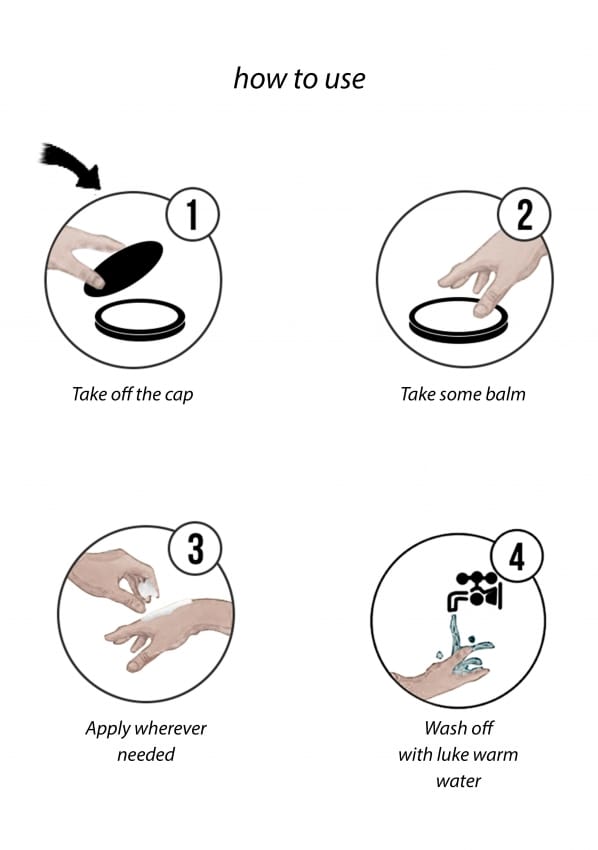 how to use

1

Take off the cap

2

Take some balm

3

Apply wherever needed

4

Wash off with luke warm water