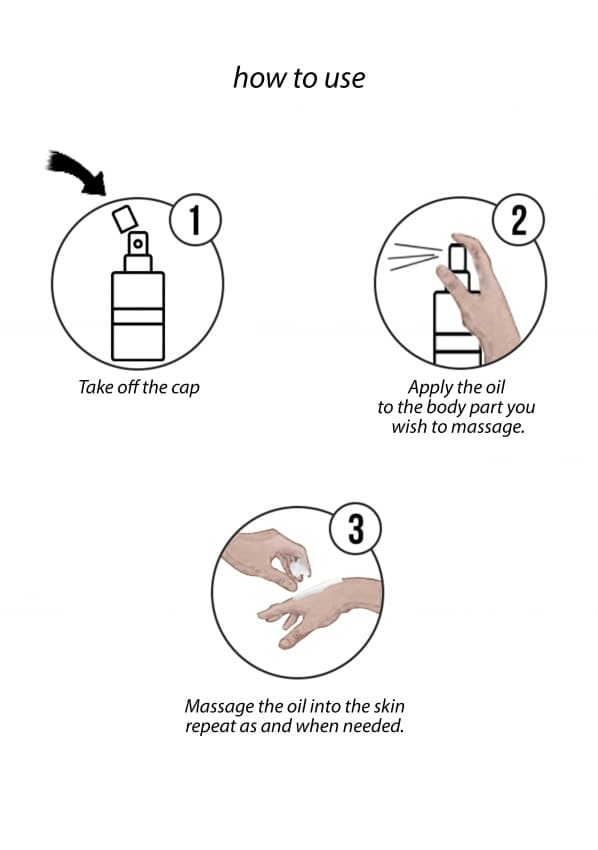 how to use

1

Take off the cap

2

Apply the oil to the body part you wish to massage.

3

Massage the oil into the skin repeat as and when needed.